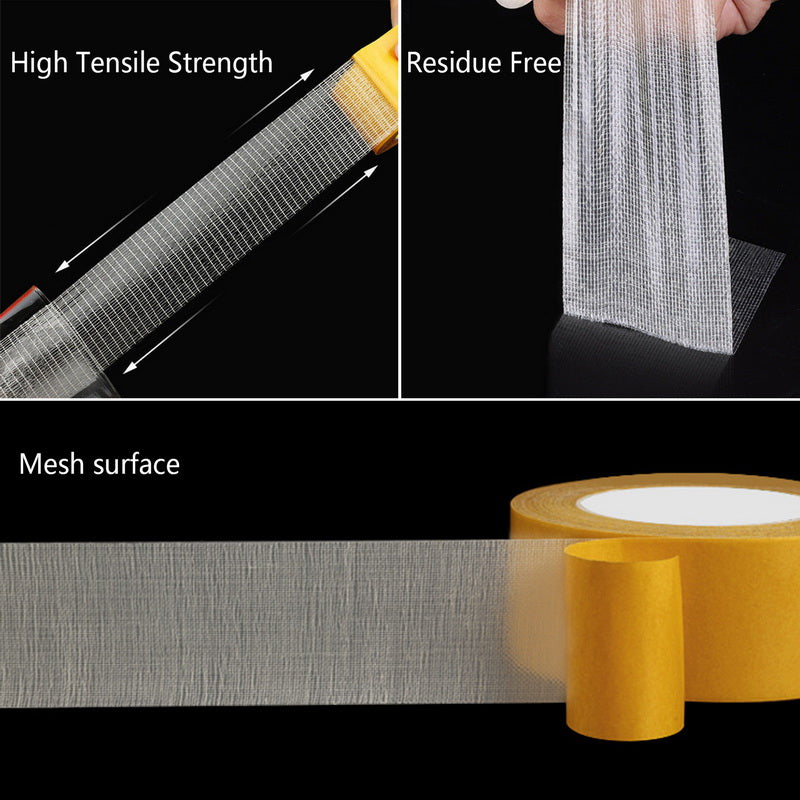 High Tensile Strength

Residue Free

Mesh surface